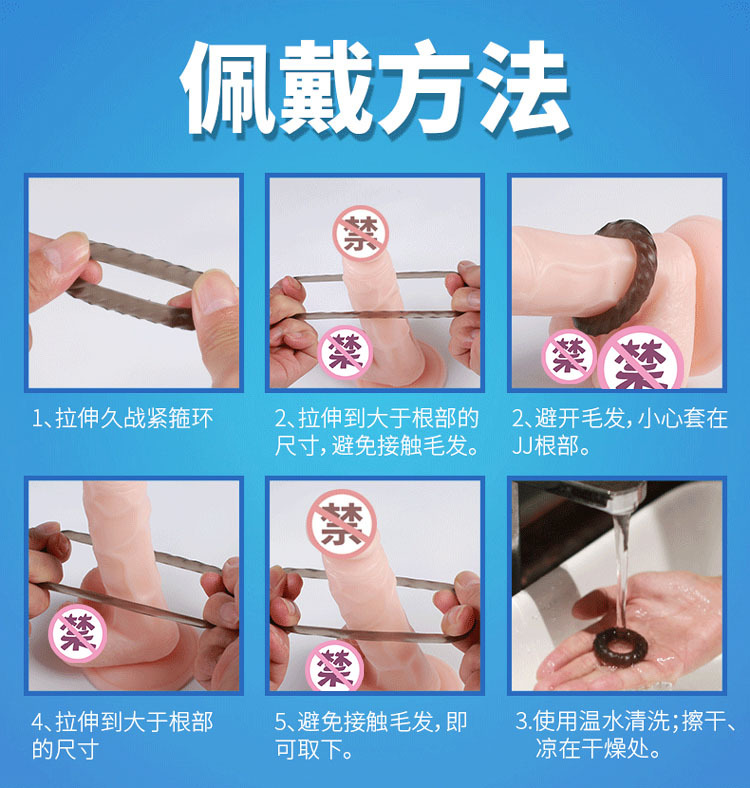 佩戴方法

禁

禁

禁

禁

1、拉伸久战紧箍环

2、拉伸到大于根部的尺寸，避免接触毛发。

2、避开毛发，小心套在JJ根部。

禁

禁

禁

4、拉伸到大于根部的尺寸

5、避免接触毛发，即可取下。

3.使用温水清洗；擦干、凉在干燥处。