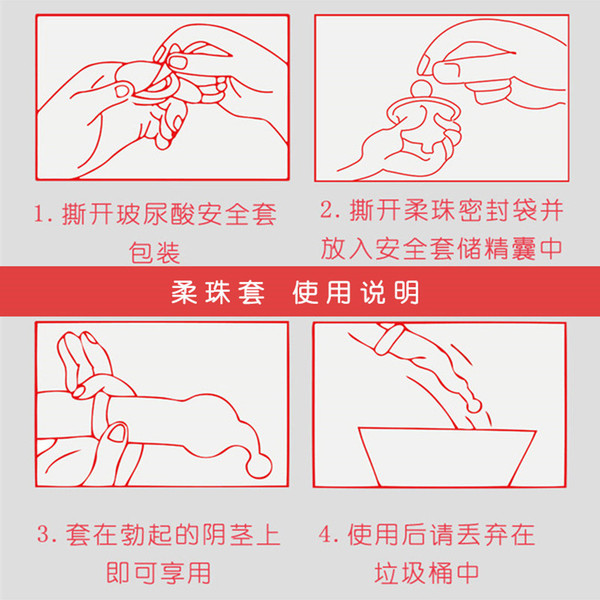 1. 撕开玻尿酸安全套包装

2. 撕开柔珠密封袋并放入安全套储精囊中

柔珠套 使用说明

3. 套在勃起的阴茎上即可享用

4. 使用后请丢弃在垃圾桶中